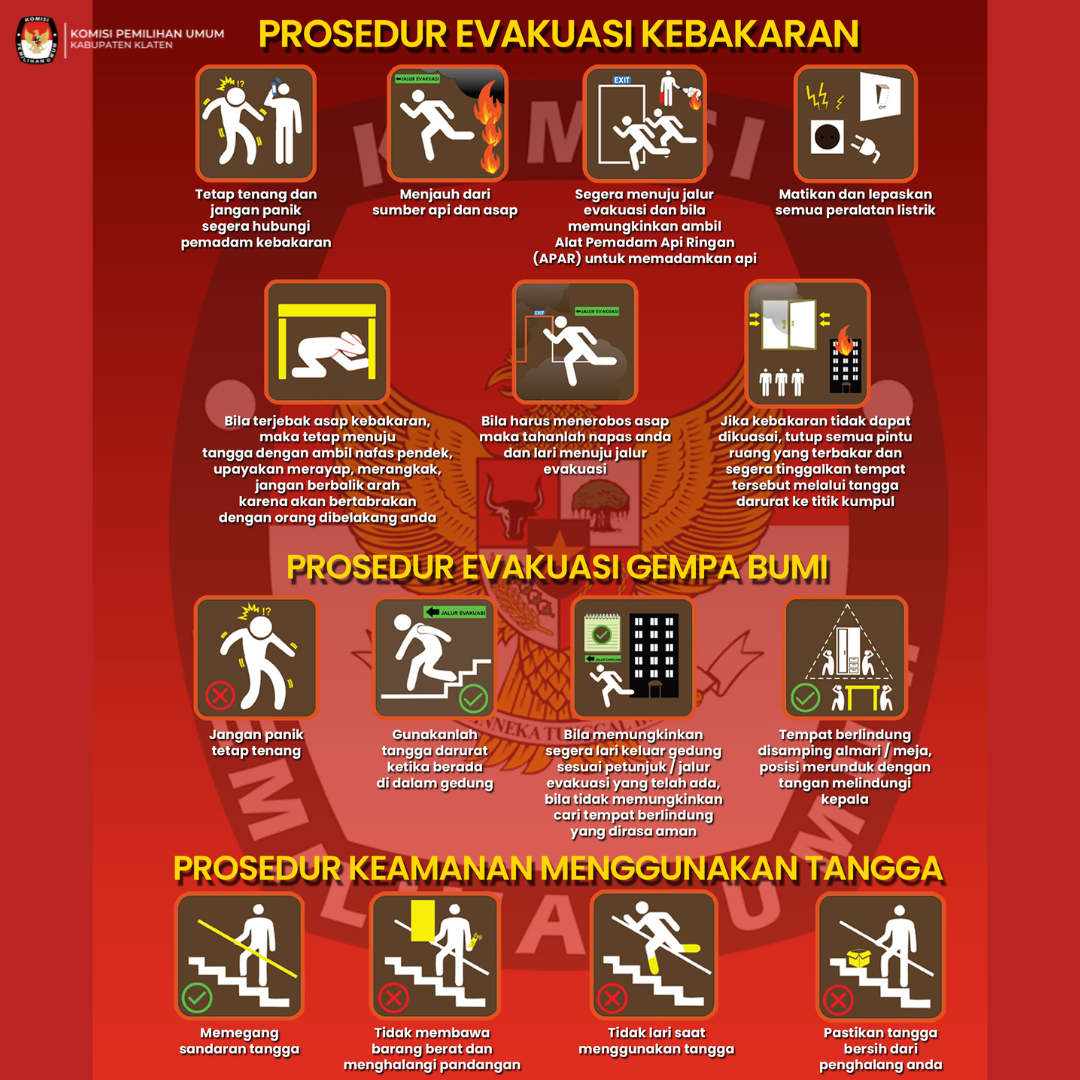 KOMISI PEMILIHAN UMUM
KABUPATEN KLATEN

PROSEDUR EVAKUASI KEBAKARAN

Tetap tenang dan jangan panik segera hubungi pemadam kebakaran

JALUR EVAKUASI

Menjauh dari sumber api dan asap

EXIT

Segera menuju jalur evakuasi dan bila memungkinkan ambil Alat Pemadam Api Ringan (APAR) untuk memadamkan api

Matikan dan lepaskan semua peralatan listrik

Bila terjebak asap kebakaran, maka tetap menuju tangga dengan ambil nafas pendek, upayakan merayap, merangkak, jangan berbalik arah karena akan bertabrakan dengan orang dibelakang anda

EXIT
JALUR EVAKUASI

Bila harus menerobos asap maka tahanlah napas anda dan lari menuju jalur evakuasi

Jika kebakaran tidak dapat dikuasai, tutup semua pintu ruang yang terbakar dan segera tinggalkan tempat tersebut melalui tangga darurat ke titik kumpul

PROSEDUR EVAKUASI GEMPA BUMI

Jangan panik tetap tenang

JALUR EVAKUASI

Gunakanlah tangga darurat ketika berada di dalam gedung

Bila memungkinkan segera lari keluar gedung sesuai petunjuk / jalur evakuasi yang telah ada, bila tidak memungkinkan cari tempat berlindung yang dirasa aman

Tempat berlindung disamping almari / meja, posisi merunduk dengan tangan melindungi kepala

PROSEDUR KEAMANAN MENGGUNAKAN TANGGA

Memegang sandaran tangga

Tidak membawa barang berat dan menghalangi pandangan

Tidak lari saat menggunakan tangga

Pastikan tangga bersih dari penghalang anda